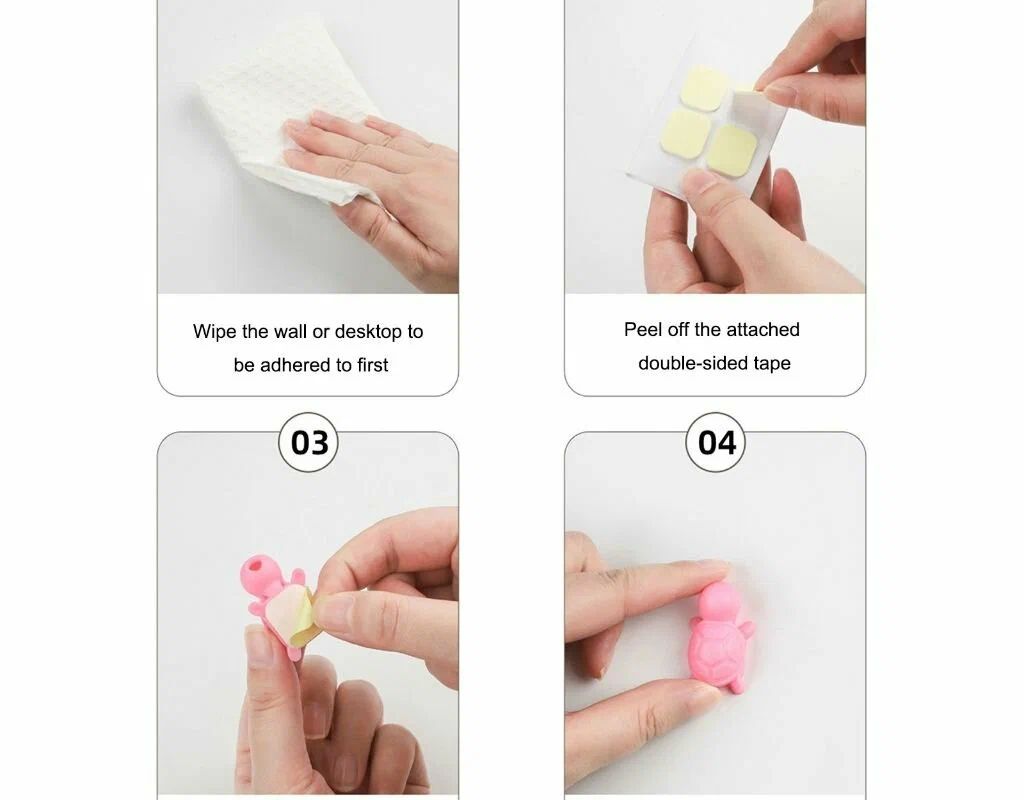 Wipe the wall or desktop to be adhered to first

Peel off the attached double-sided tape

03

04