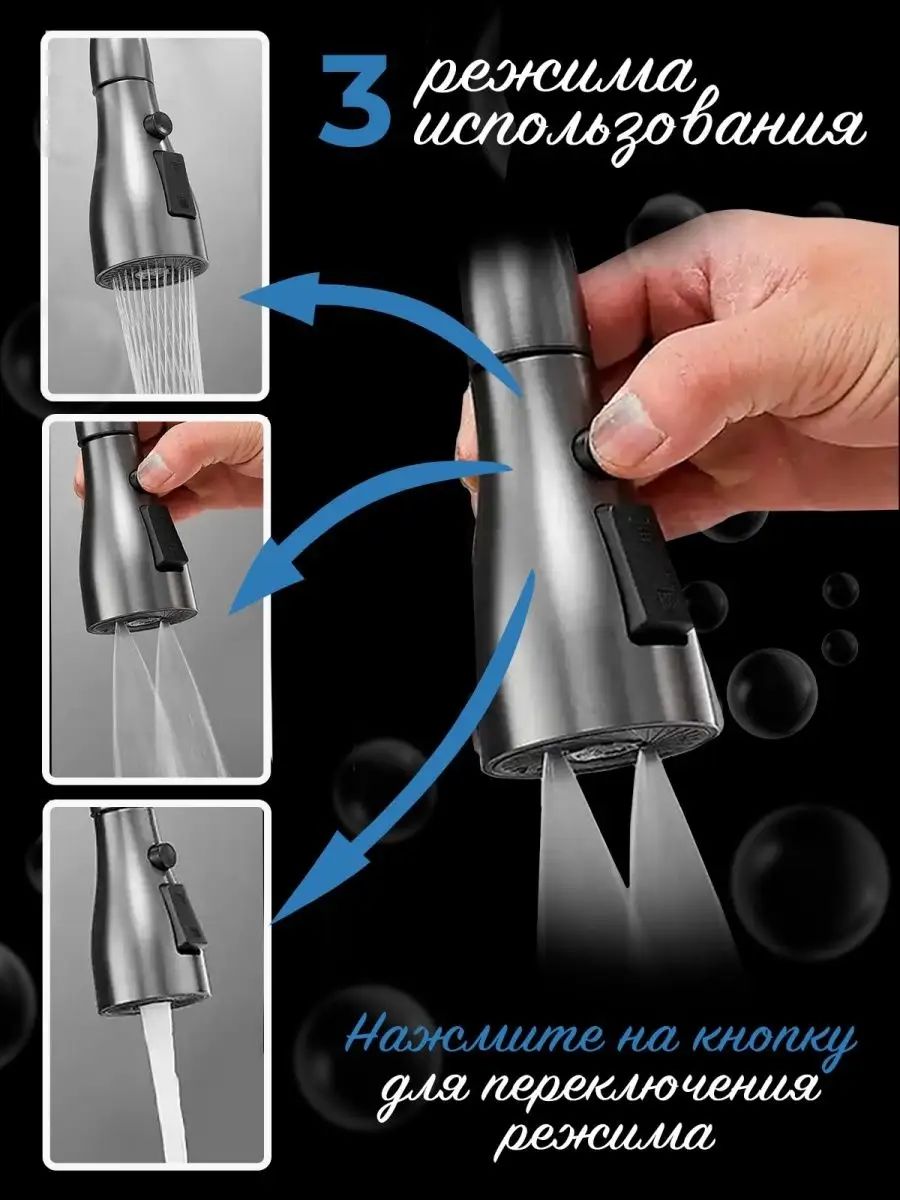 3 режима использования

Нажмите на кнопку для переключения режима