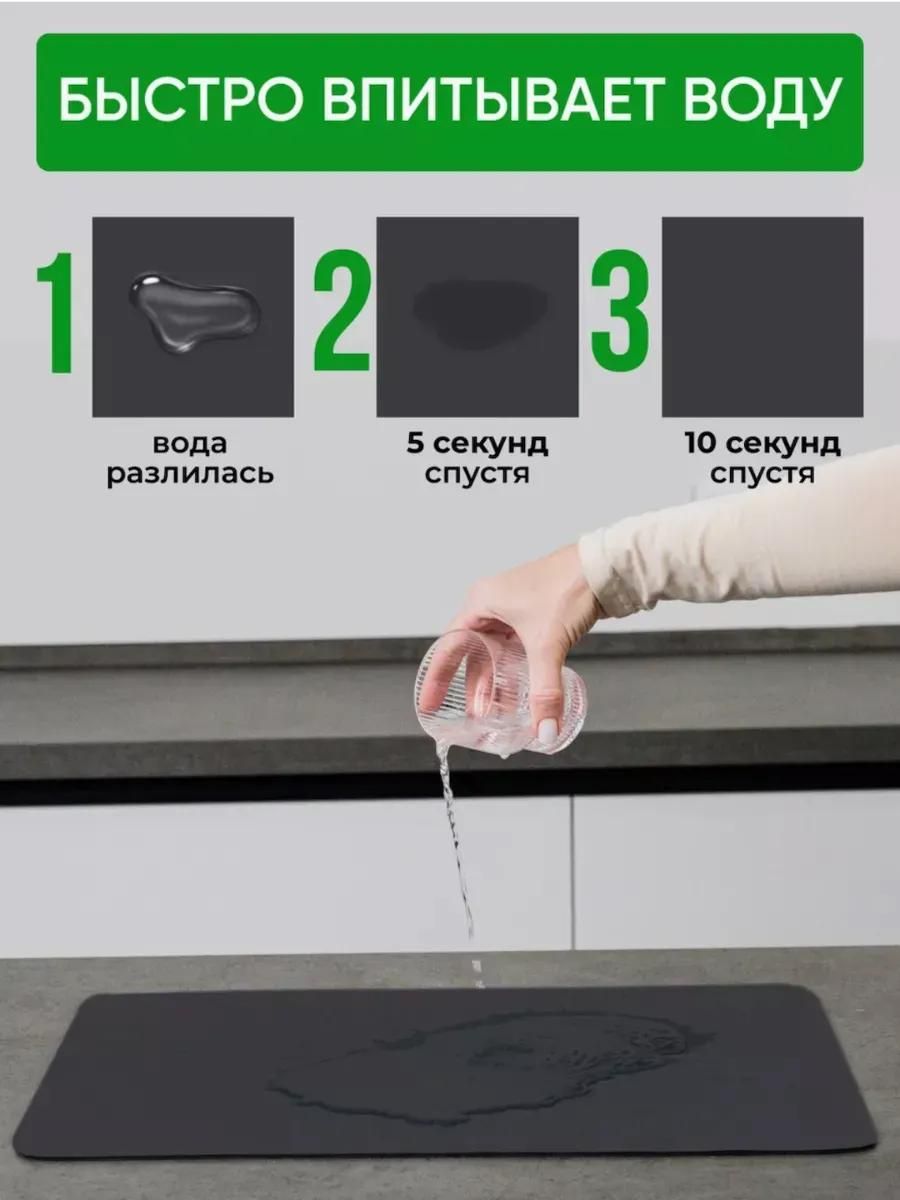 БЫСТРО ВПИТЫВАЕТ ВОДУ

1

вода разлилась

2

5 секунд спустя

3

10 секунд спустя