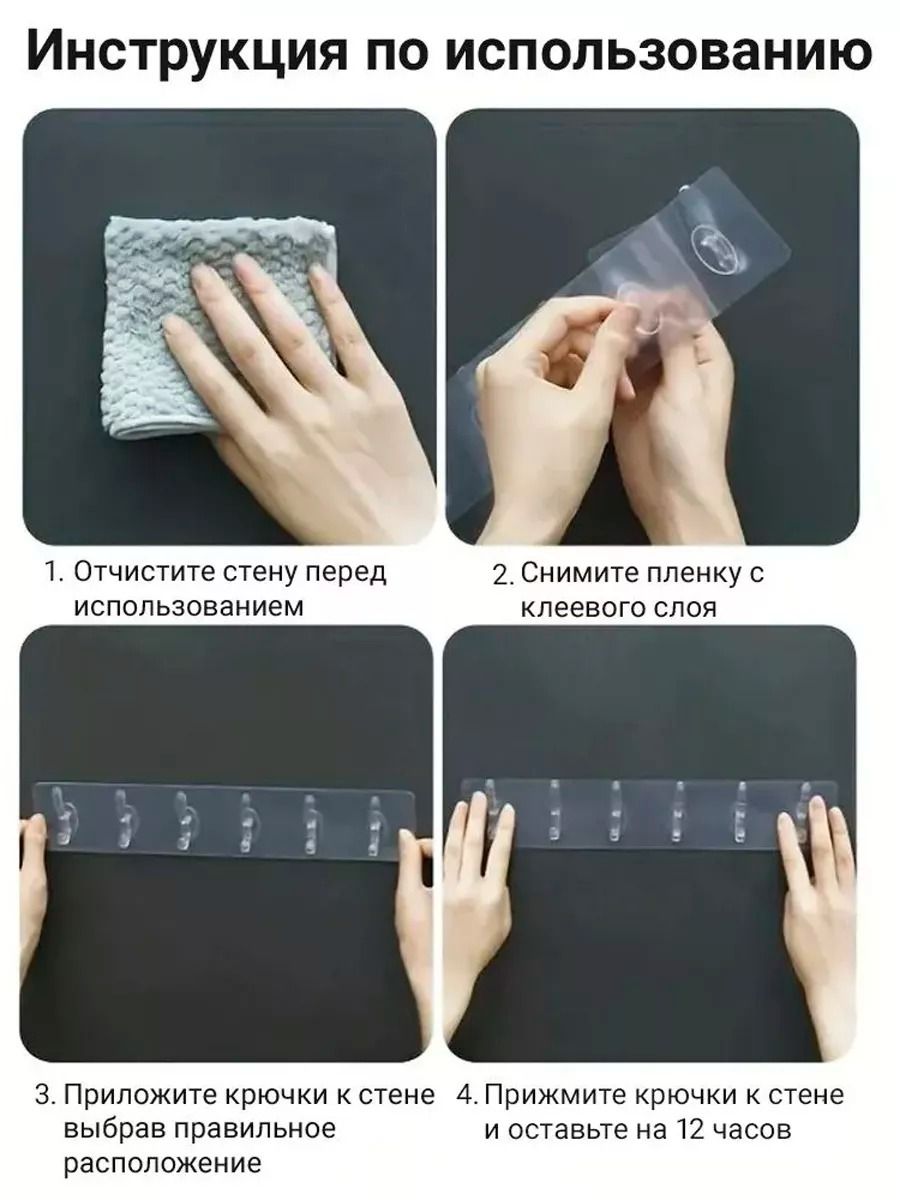 Инструкция по использованию

1. Отчистите стену перед использованием

2. Снимите пленку с клеевого слоя

3. Приложите крючки к стене выбрав правильное расположение

4. Прижмите крючки к стене и оставьте на 12 часов