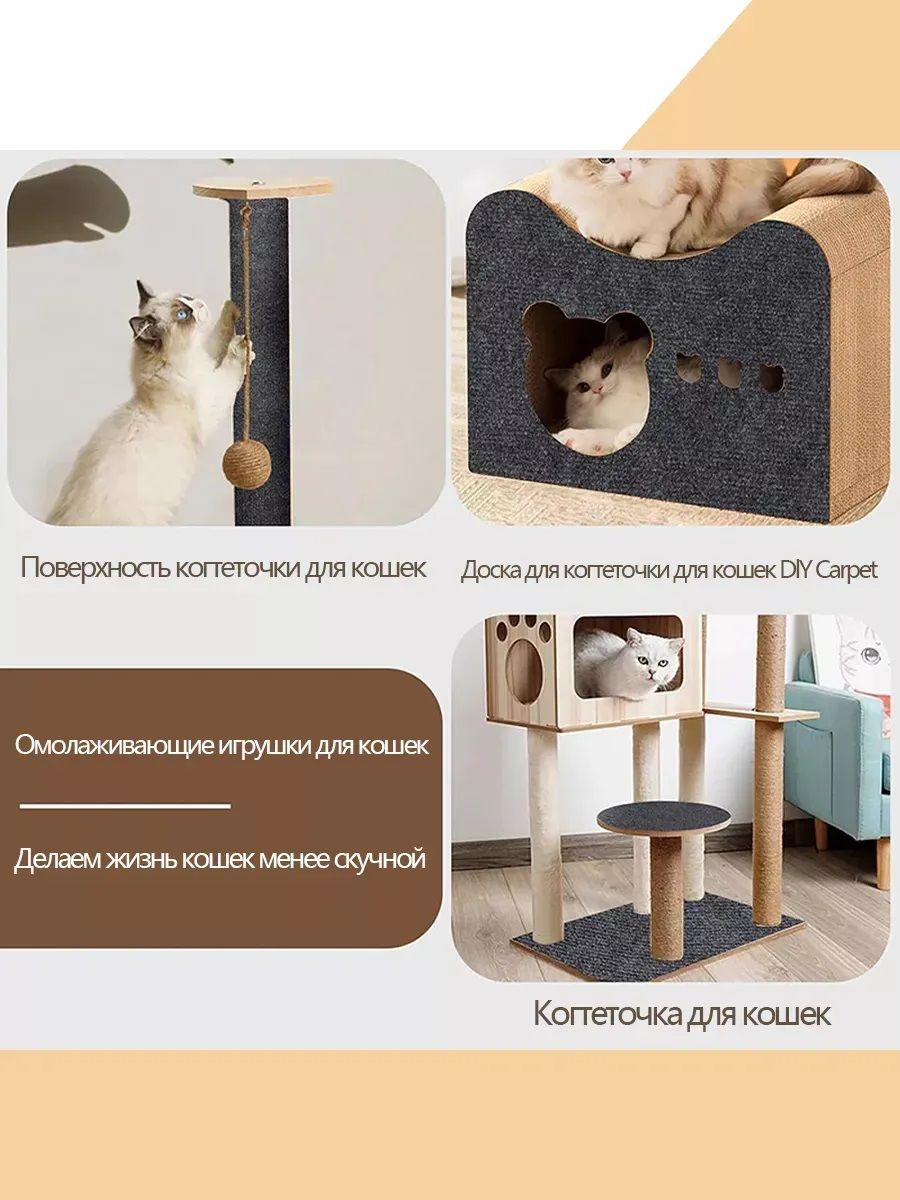 Поверхность когтеточки для кошек

Доска для когтеточки для кошек DIY Carpet

Омолаживающие игрушки для кошек

Делаем жизнь кошек менее скучной

Когтеточка для кошек