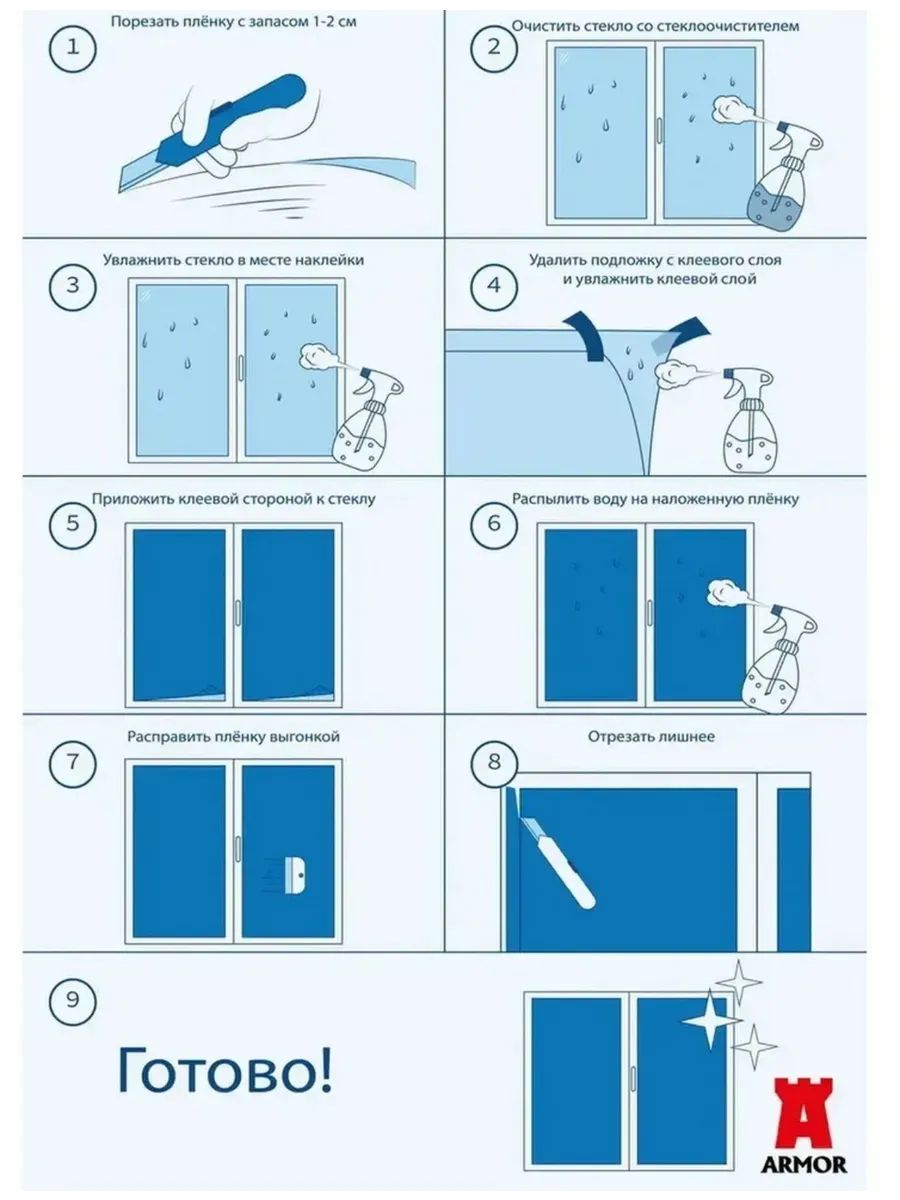 1 Порезать плёнку с запасом 1-2 см

2 Очистить стекло со стеклоочистителем

3 Увлажнить стекло в месте наклейки

4 Удалить подложку с клеевого слоя и увлажнить клеевой слой

5 Приложить клеевой стороной к стеклу

6 Распылить воду на наложенную плёнку

7 Расправить плёнку выгонкой

8 Отрезать лишнее

9 Готово!

ARMOR