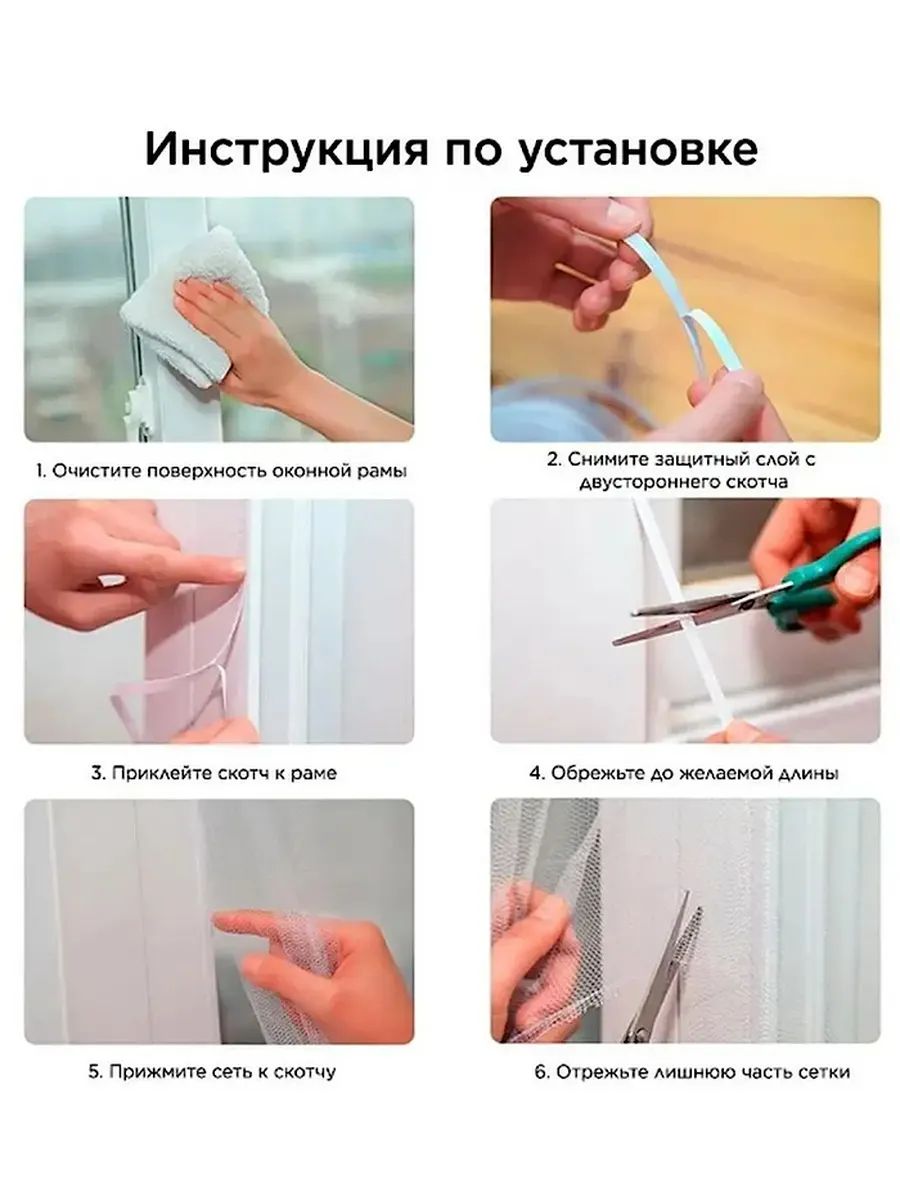 Инструкция по установке

1. Очистите поверхность оконной рамы

2. Снимите защитный слой с двустороннего скотча

3. Приклейте скотч к раме

4. Обрежьте до желаемой длины

5. Прижмите сеть к скотчу

6. Отрежьте лишнюю часть сетки