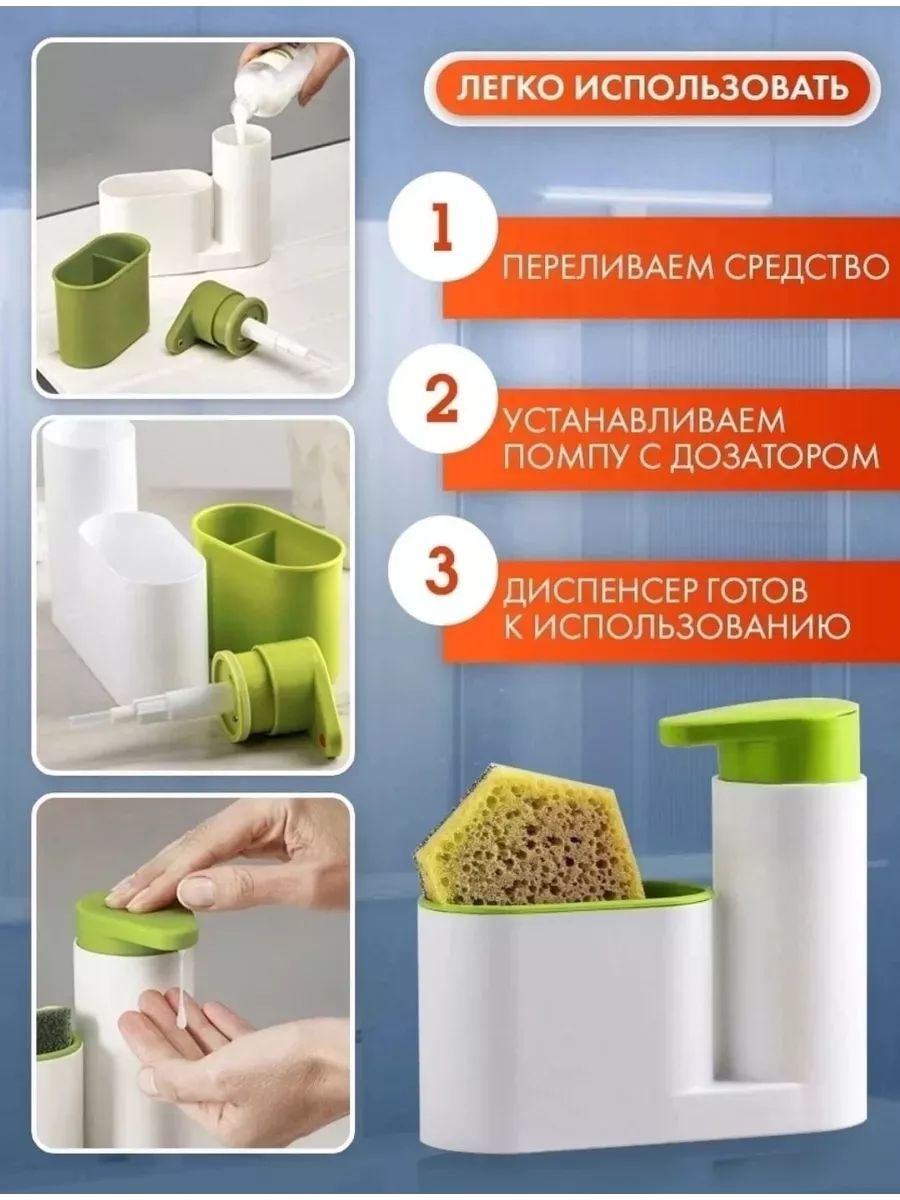 ЛЕГКО ИСПОЛЬЗОВАТЬ

1

ПЕРЕЛИВАЕМ СРЕДСТВО

2

УСТАНАВЛИВАЕМ ПОМПУ С ДОЗАТОРОМ

3

ДИСПЕНСЕР ГОТОВ К ИСПОЛЬЗОВАНИЮ