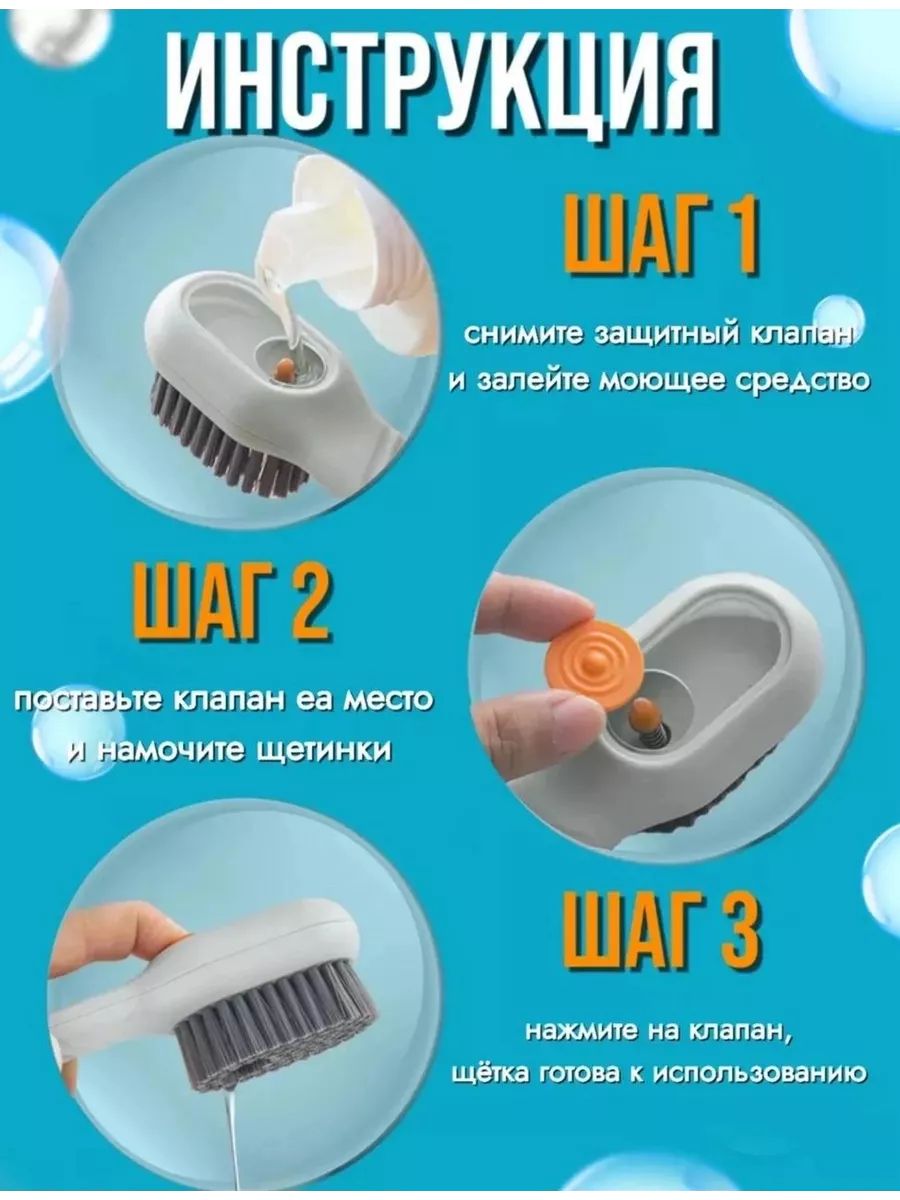 ИНСТРУКЦИЯ

ШАГ 1

снимите защитный клапан и залейте моющее средство

ШАГ 2

поставьте клапан еа место и намочите щетинки

ШАГ 3

нажмите на клапан, щётка готова к использованию