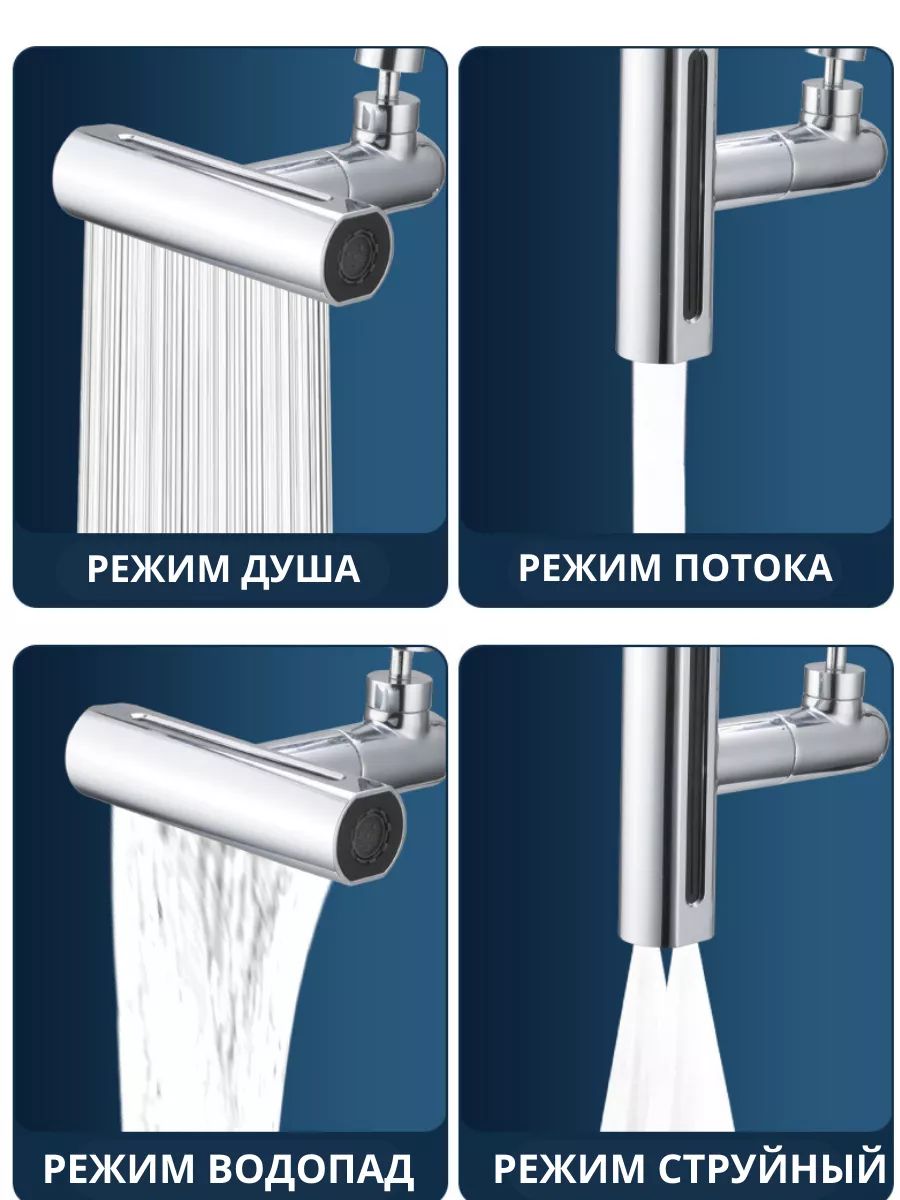 РЕЖИМ ДУША

РЕЖИМ ПОТОКА

РЕЖИМ ВОДОПАД

РЕЖИМ СТРУЙНЫЙ