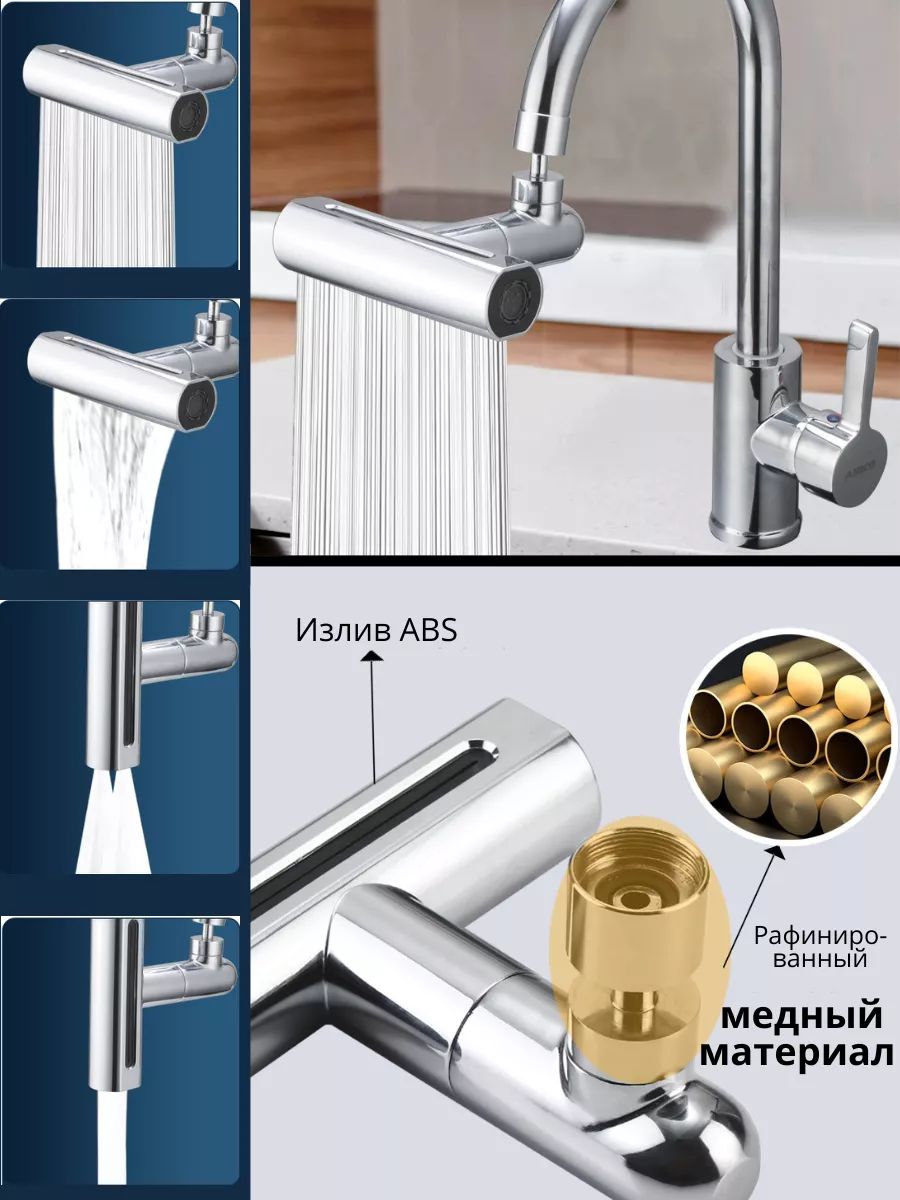 Излив ABS

Рафинированный

медный материал