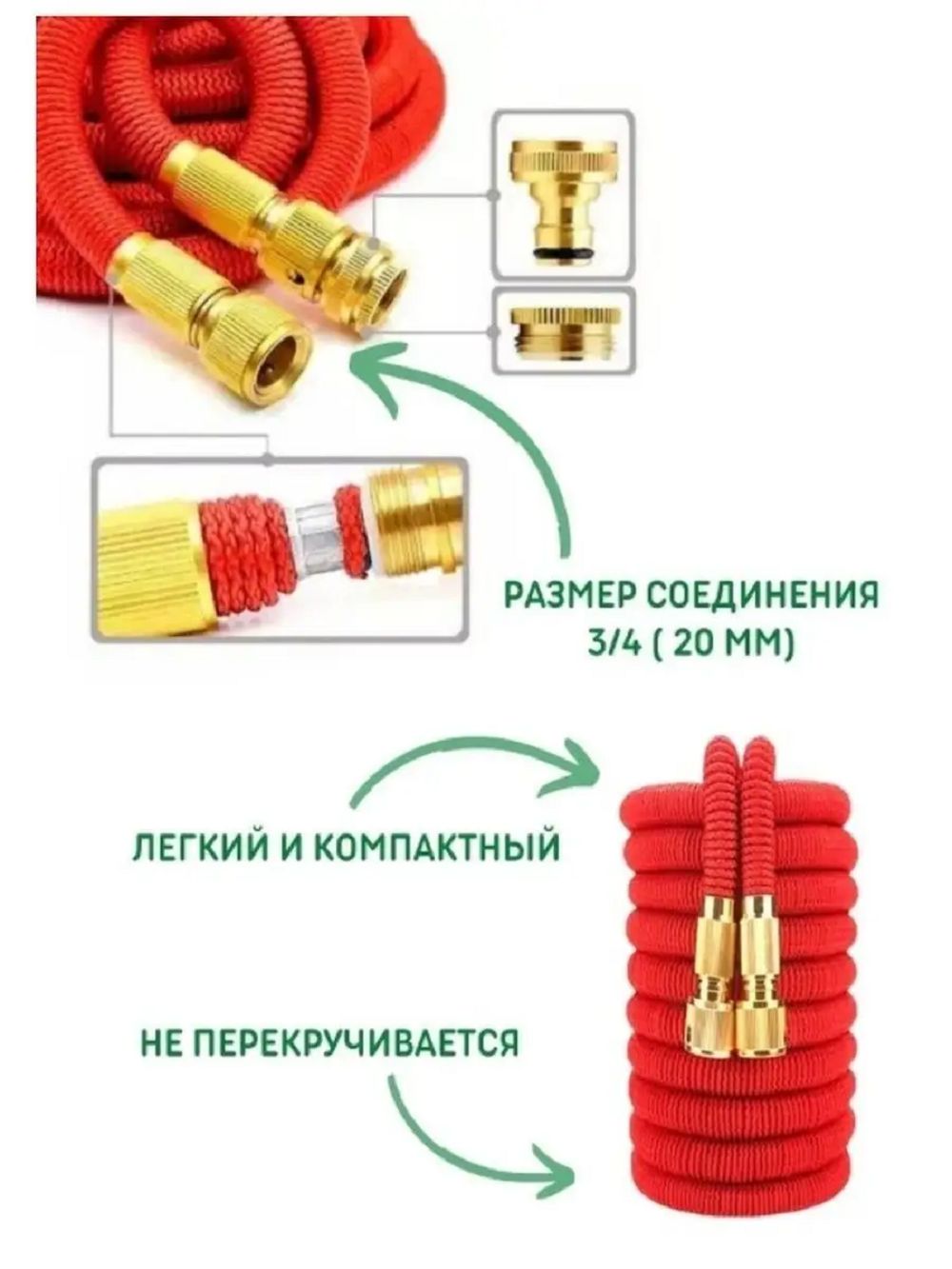 РАЗМЕР СОЕДИНЕНИЯ
3/4 ( 20 ММ)

ЛЕГКИЙ И КОМПАКТНЫЙ

НЕ ПЕРЕКРУЧИВАЕТСЯ